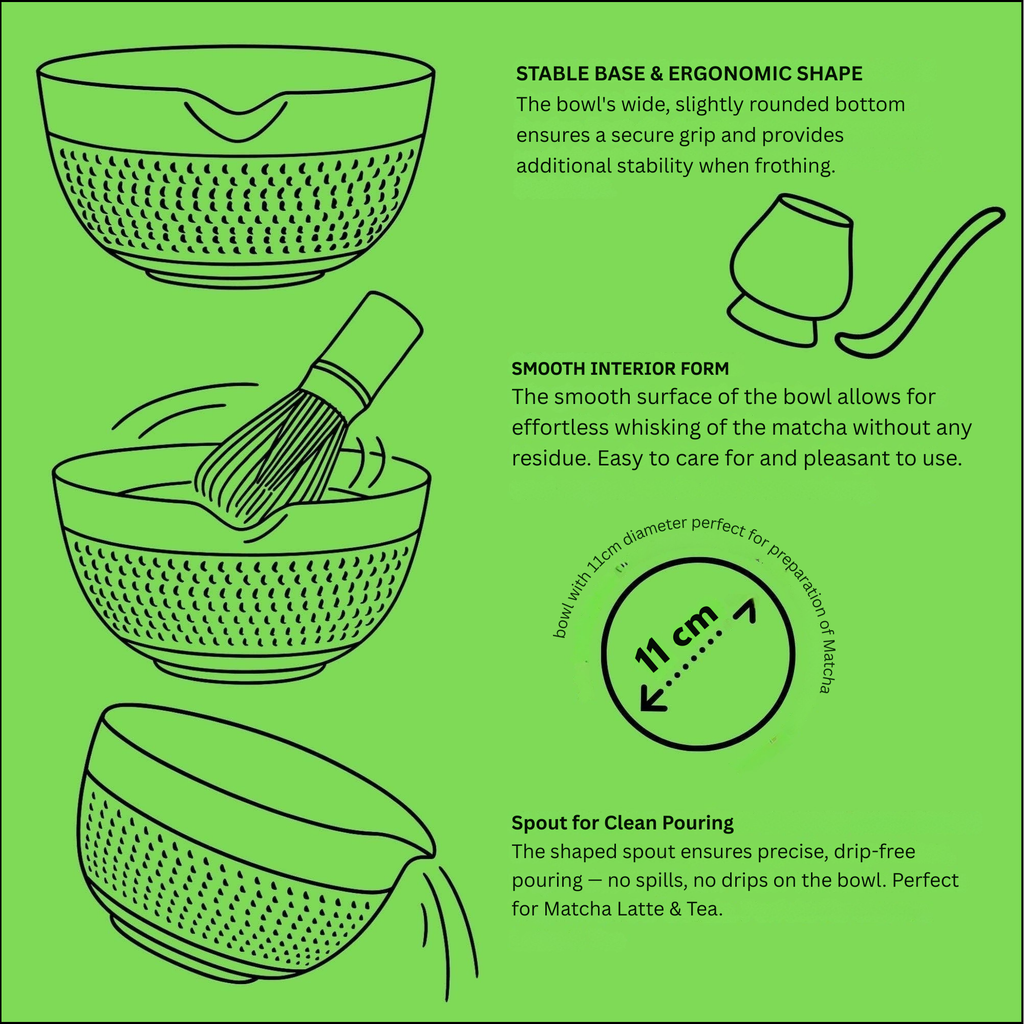 STABLE BASE & ERGONOMIC SHAPE
The bowl's wide, slightly rounded bottom ensures a secure grip and provides additional stability when frothing.

SMOOTH INTERIOR FORM
The smooth surface of the bowl allows for effortless whisking of the matcha without any residue. Easy to care for and pleasant to use.

bowl with 11cm diameter perfect for preparation of Matcha

11 cm

Spout for Clean Pouring
The shaped spout ensures precise, drip-free pouring — no spills, no drips on the bowl. Perfect for Matcha Latte & Tea.