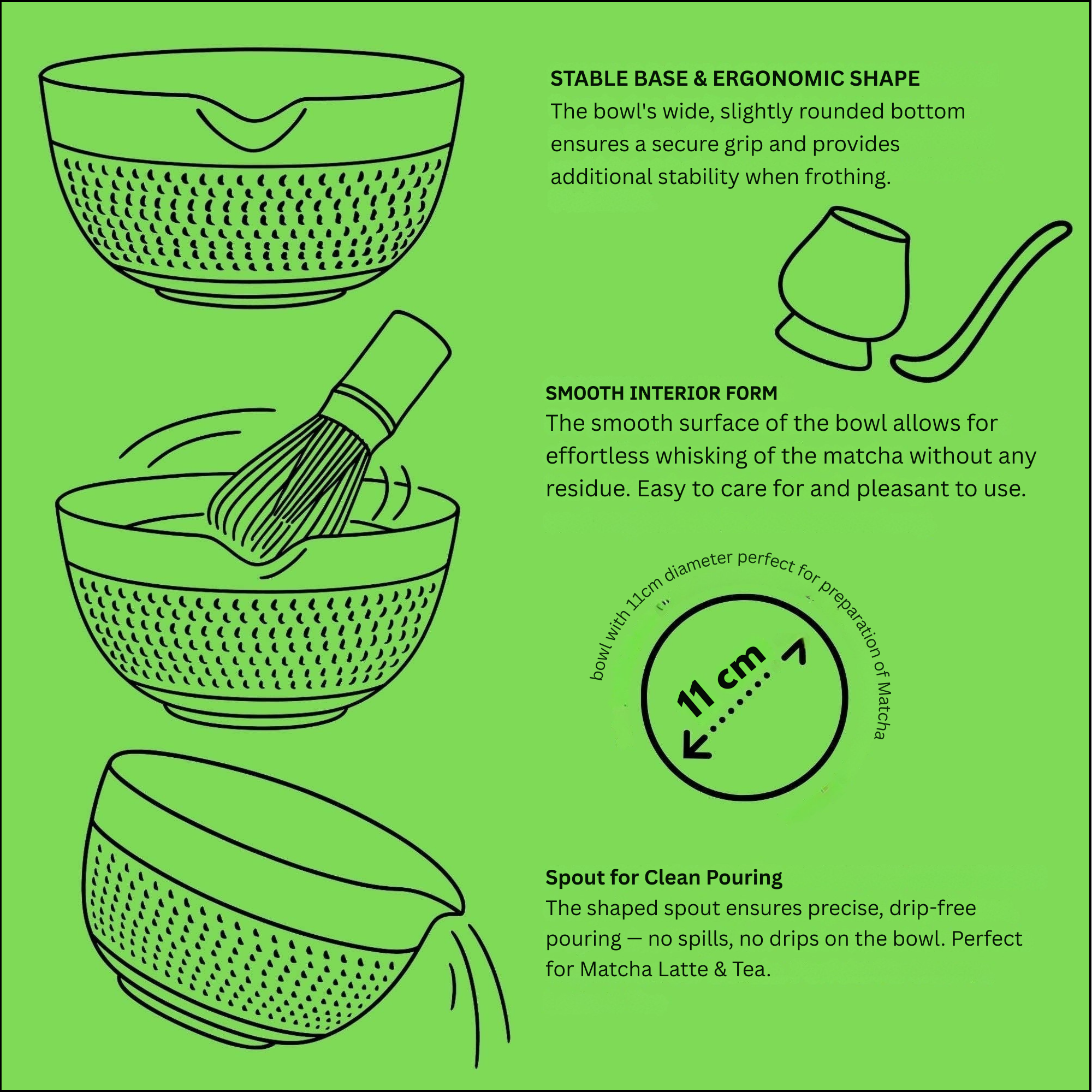 STABLE BASE & ERGONOMIC SHAPE
The bowl's wide, slightly rounded bottom ensures a secure grip and provides additional stability when frothing.

SMOOTH INTERIOR FORM
The smooth surface of the bowl allows for effortless whisking of the matcha without any residue. Easy to care for and pleasant to use.

bowl with 11cm diameter perfect for preparation of Matcha

11 cm

Spout for Clean Pouring
The shaped spout ensures precise, drip-free pouring — no spills, no drips on the bowl. Perfect for Matcha Latte & Tea.