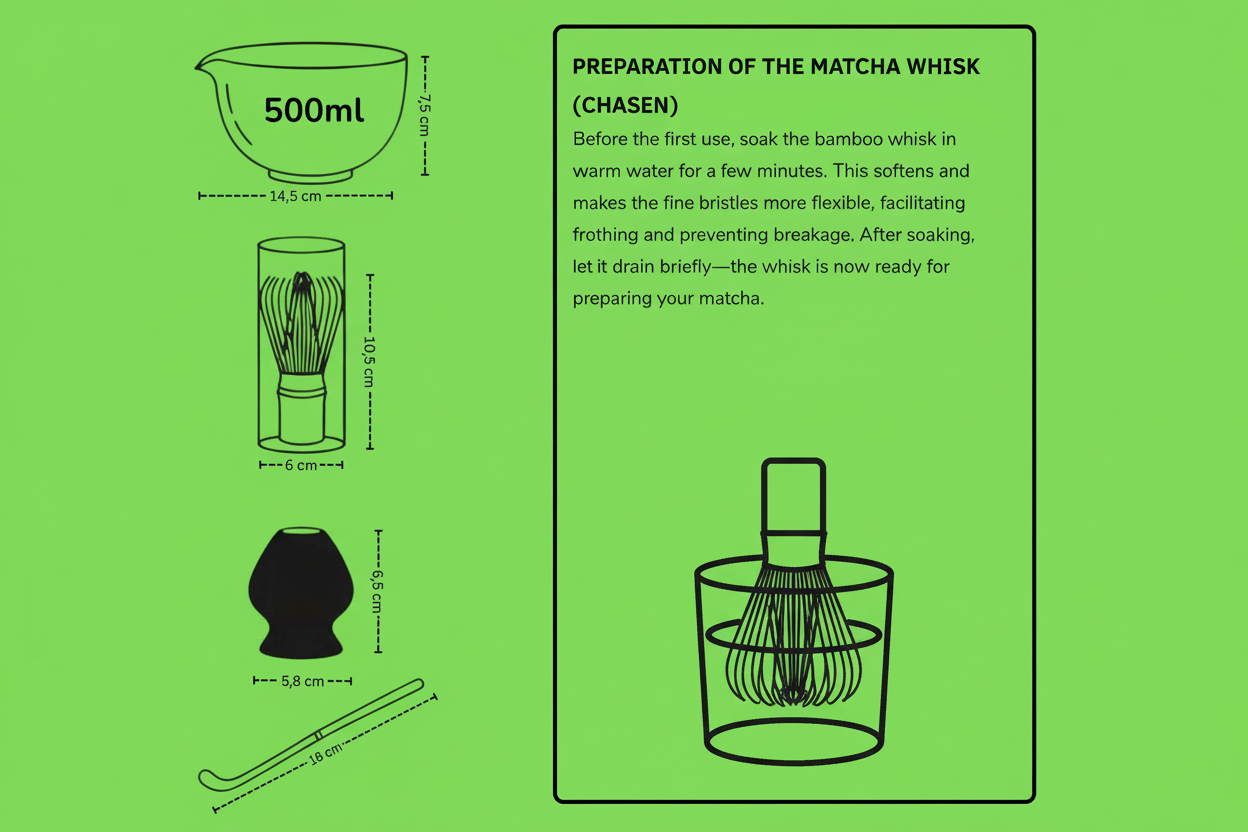 500ml

7,5 cm

14,5 cm

10,5 cm

6 cm

6,5 cm

5,8 cm

18 cm

PREPARATION OF THE MATCHA WHISK (CHASEN)

Before the first use, soak the bamboo whisk in warm water for a few minutes. This softens and makes the fine bristles more flexible, facilitating frothing and preventing breakage. After soaking, let it drain briefly—the whisk is now ready for preparing your matcha.